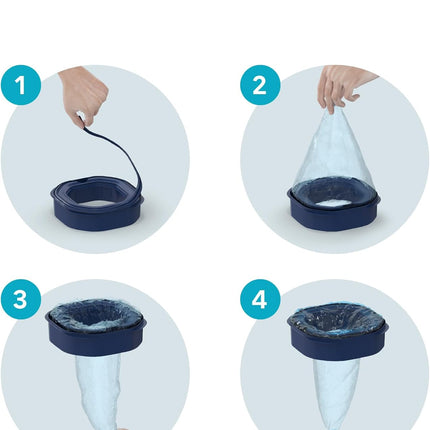 1

2

3

4